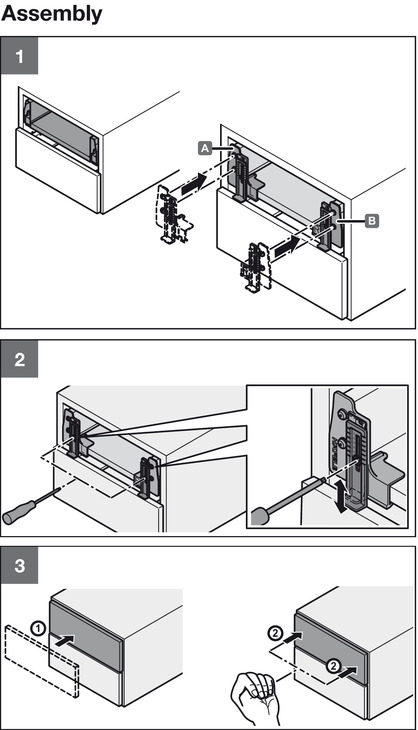 Assembly

1

A

B

2

3

1

2

2